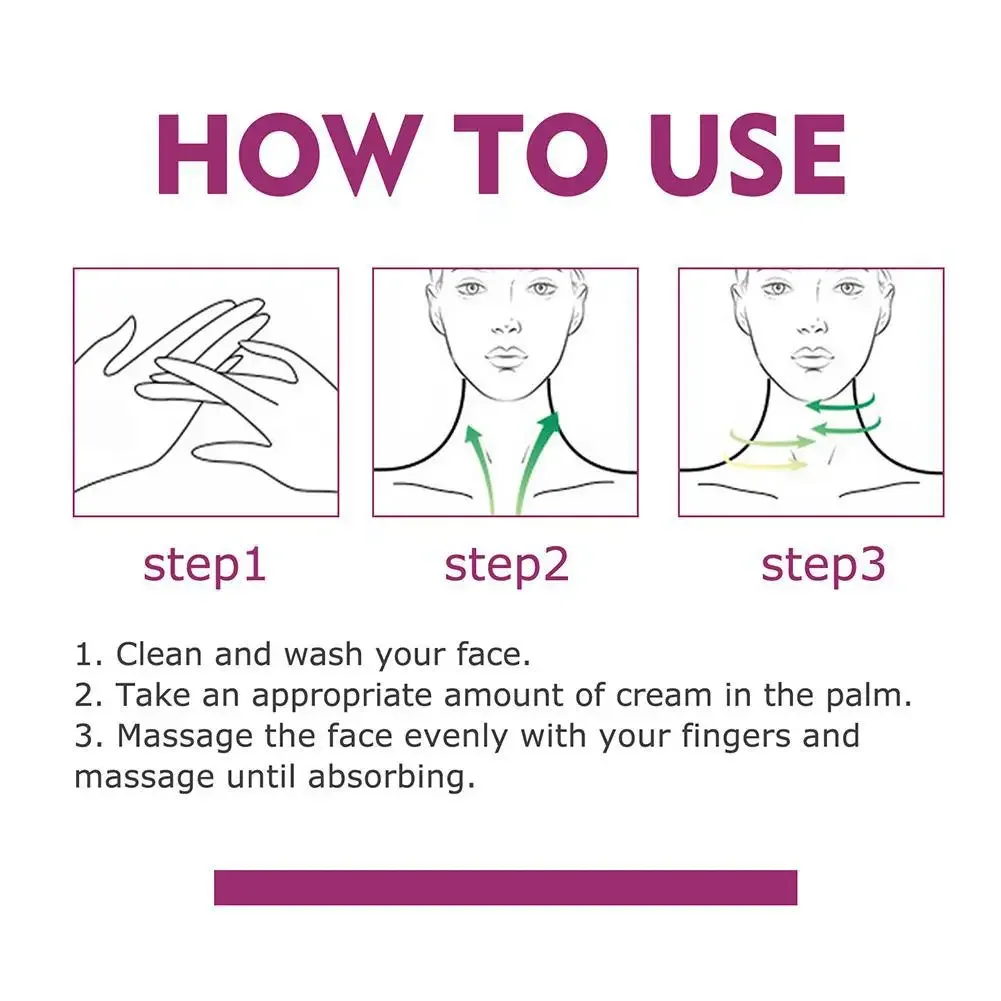 HOW TO USE

step1

step2

step3

1. Clean and wash your face.
2. Take an appropriate amount of cream in the palm.
3. Massage the face evenly with your fingers and massage until absorbing.